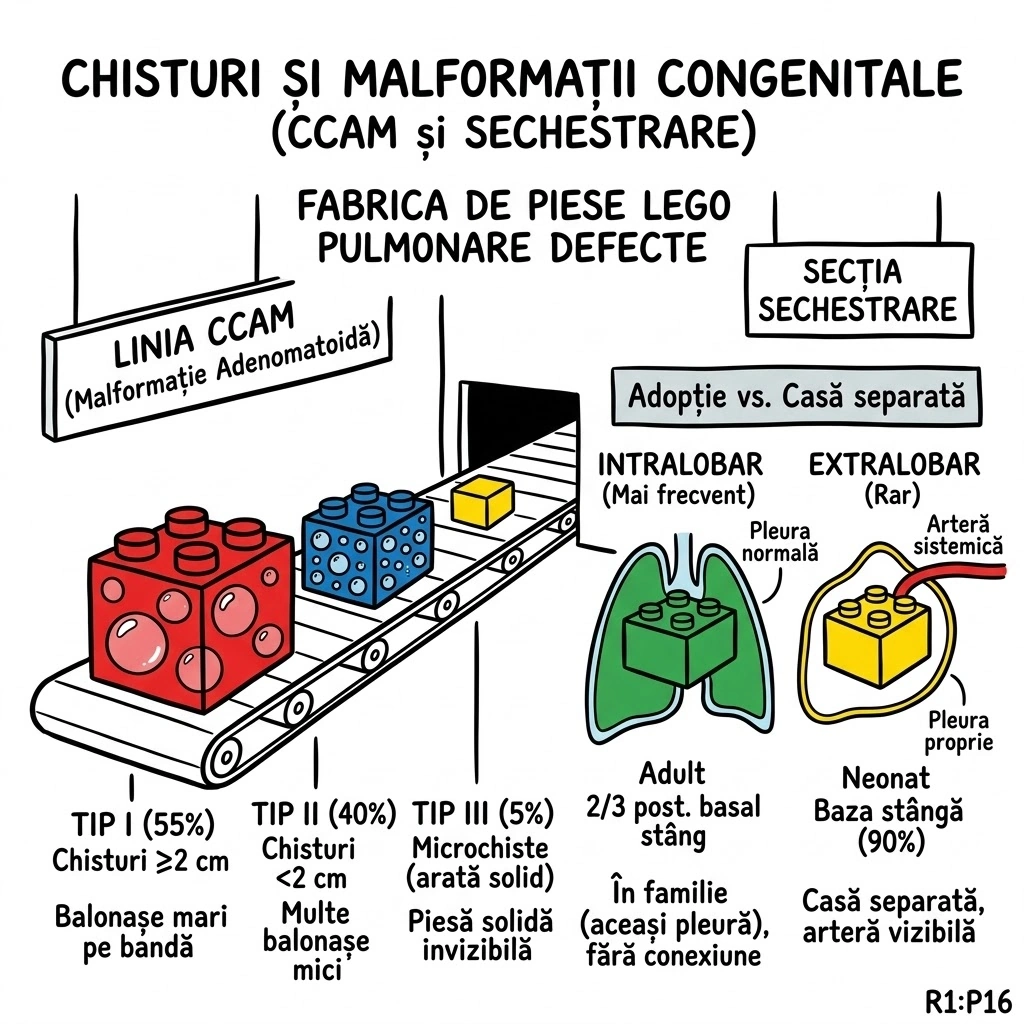 CHISTURI ȘI MALFORMAȚII CONGENITALE
(CCAM și SECHESTRARE)

FABRICA DE PIESE LEGO PULMONARE DEFECTE

LINIA CCAM
(Malformație Adenomatoidă)

SECȚIA SECHESTRARE

Adopție vs. Casă separată

INTRALOBAR
(Mai frecvent)

EXTRALOBAR
(Rar)

Pleura normală

Arteră sistemică

Pleura proprie

TIP I (55%)
Chisturi ≥2 cm

Balonașe mari pe bandă

TIP II (40%)
Chisturi <2 cm

Multe balonașe mici

TIP III (5%)
Microchiste (arată solid)

Piesă solidă invizibilă

Adult
2/3 post. basal stâng

În familie (aceași pleură), fără conexiune

Neonat
Baza stângă (90%)

Casă separată, arteră vizibilă

R1:P16